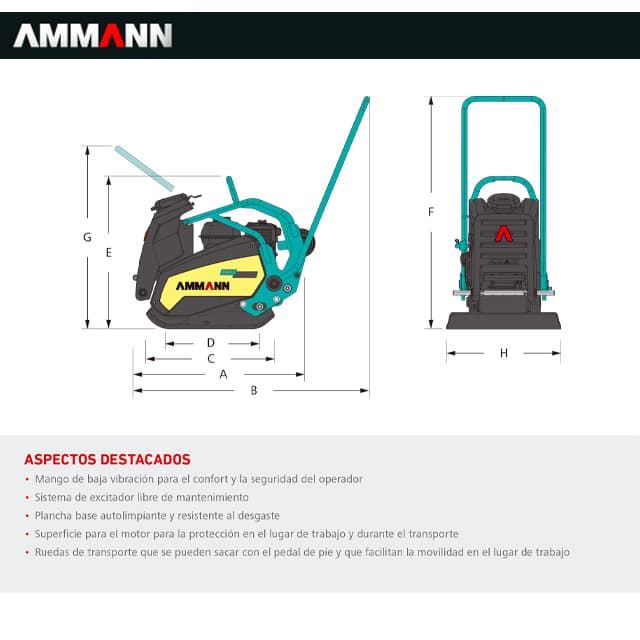 AMMANN

G
E
AMMANN
D
C
A
B

F
H

ASPECTOS DESTACADOS
• Mango de baja vibración para el confort y la seguridad del operador
• Sistema de excitador libre de mantenimiento
• Plancha base autolimpiante y resistente al desgaste
• Superficie para el motor para la protección en el lugar de trabajo y durante el transporte
• Ruedas de transporte que se pueden sacar con el pedal de pie y que facilitan la movilidad en el lugar de trabajo